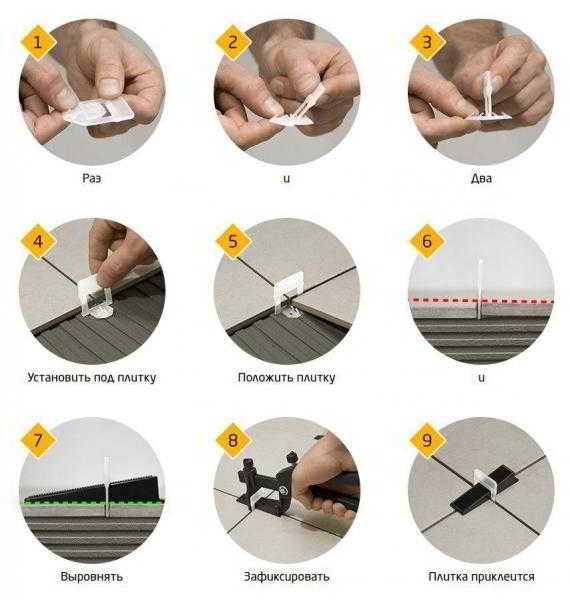 1
Раз

2
и

3
Два

4
Установить под плитку

5
Положить плитку

6
и

7
Выровнять

8
Зафиксировать

9
Плитка приклеится