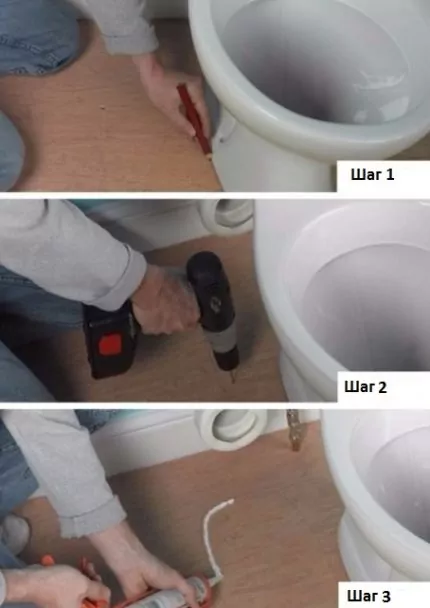 Шаг 1

Шаг 2

Шаг 3