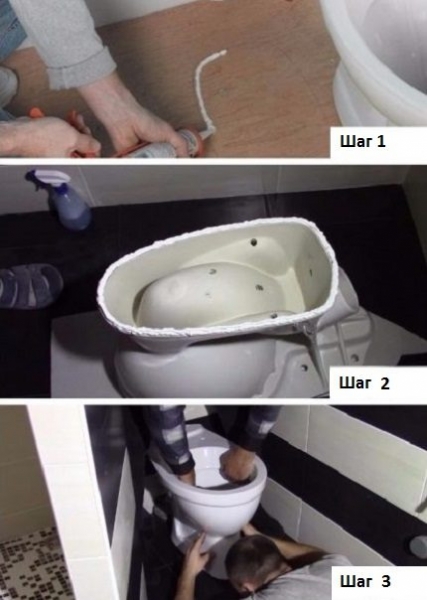 Шаг 1

Шаг 2

Шаг 3